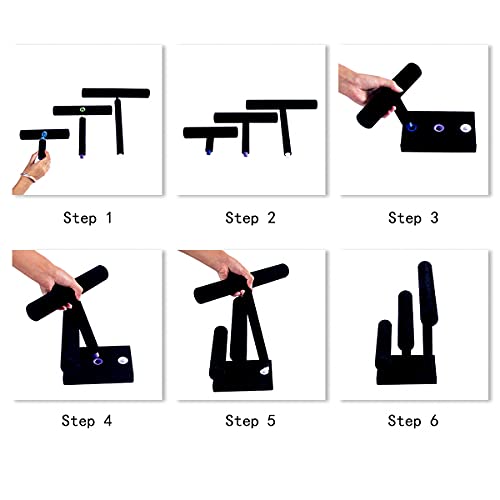 Step 1

Step 2

Step 3

Step 4

Step 5

Step 6