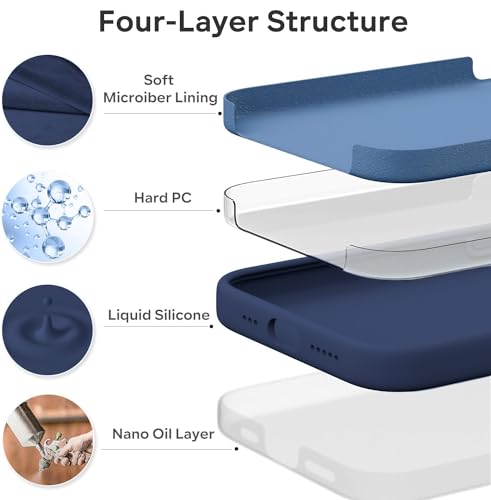 Four-Layer Structure

Soft Microiber Lining

Hard PC

Liquid Silicone

Nano Oil Layer