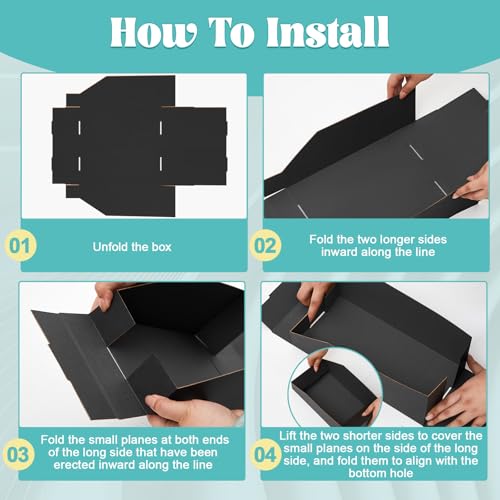 How To Install

01

Unfold the box

02

Fold the two longer sides inward along the line

03

Fold the small planes at both ends of the long side that have been erected inward along the line

04

Lift the two shorter sides to cover the small planes on the side of the long side, and fold them to align with the bottom hole