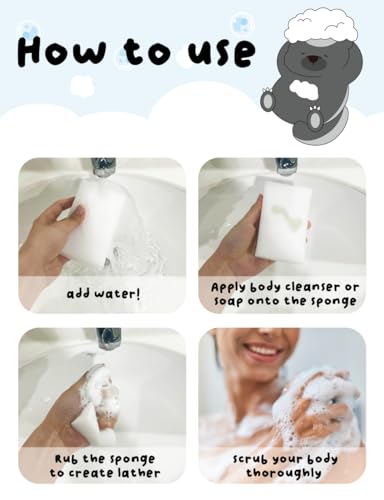 How to use

add water!

Apply body cleanser or soap onto the sponge

Rub the sponge to create lather

scrub your body thoroughly