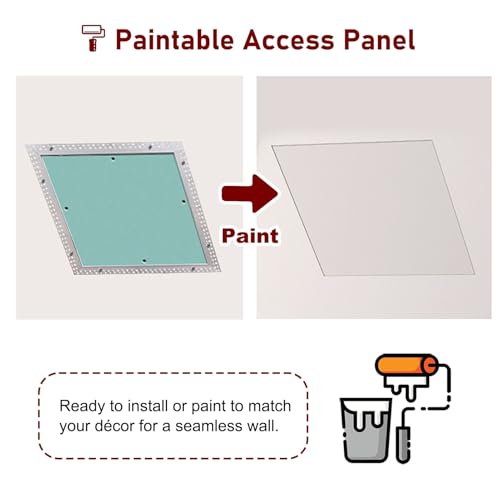 Paintable Access Panel

Paint

Ready to install or paint to match your décor for a seamless wall.