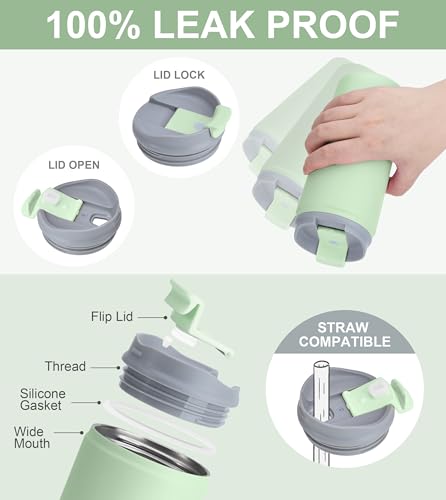 100% LEAK PROOF

LID LOCK

LID OPEN

Flip Lid

Thread

Silicone Gasket

Wide Mouth

STRAW COMPATIBLE