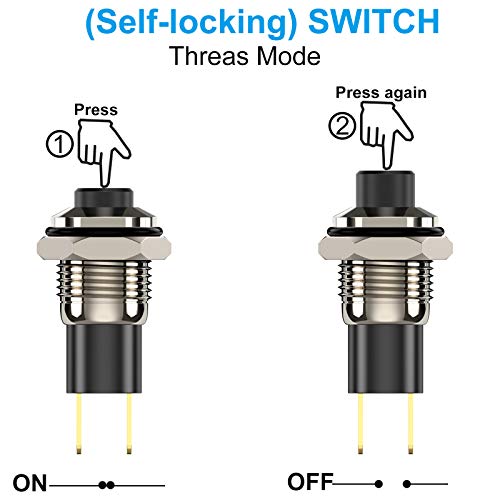 (Self-locking) SWITCH
Threas Mode

Press
①

Press again
②

ON

OFF