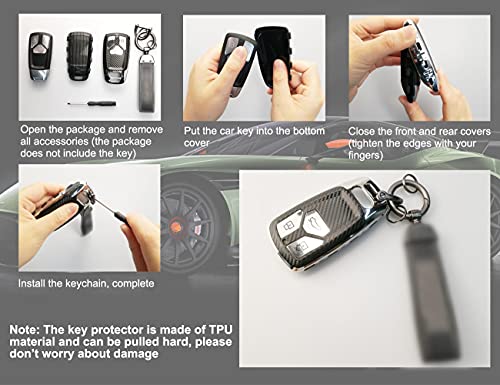 Open the package and remove all accessories (the package does not include the key)

Put the car key into the bottom cover

Close the front and rear covers (tighten the edges with your fingers)

Install the keychain, complete

Note: The key protector is made of TPU material and can be pulled hard, please don't worry about damage