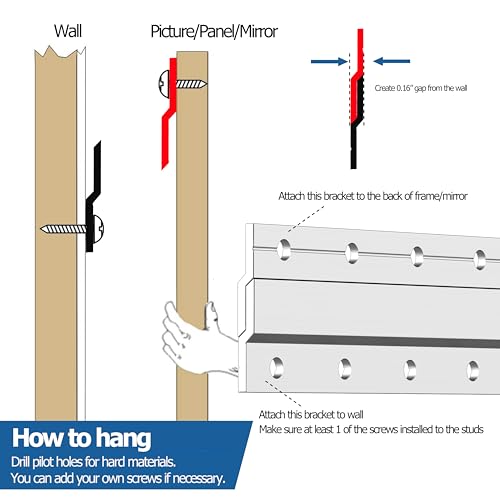 Wall

Picture/Panel/Mirror

Create 0.16" gap from the wall

Attach this bracket to the back of frame/mirror

Attach this bracket to wall
Make sure at least 1 of the screws installed to the studs

How to hang
Drill pilot holes for hard materials.
You can add your own screws if necessary.