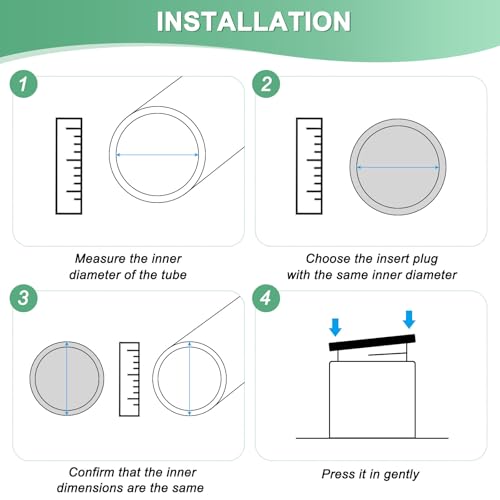 INSTALLATION

1

Measure the inner diameter of the tube

2

Choose the insert plug with the same inner diameter

3

Confirm that the inner dimensions are the same

4

Press it in gently