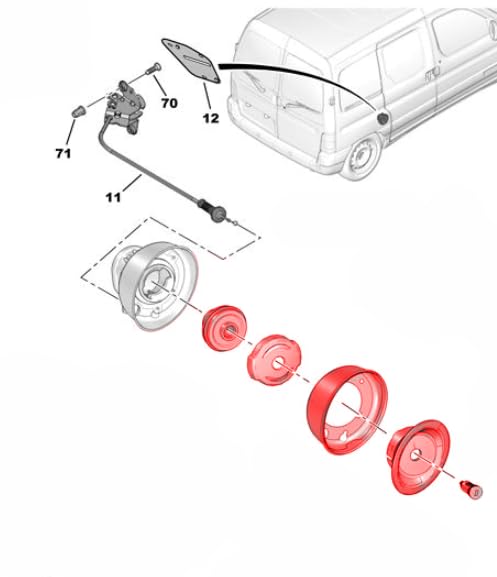 70
12
71
11