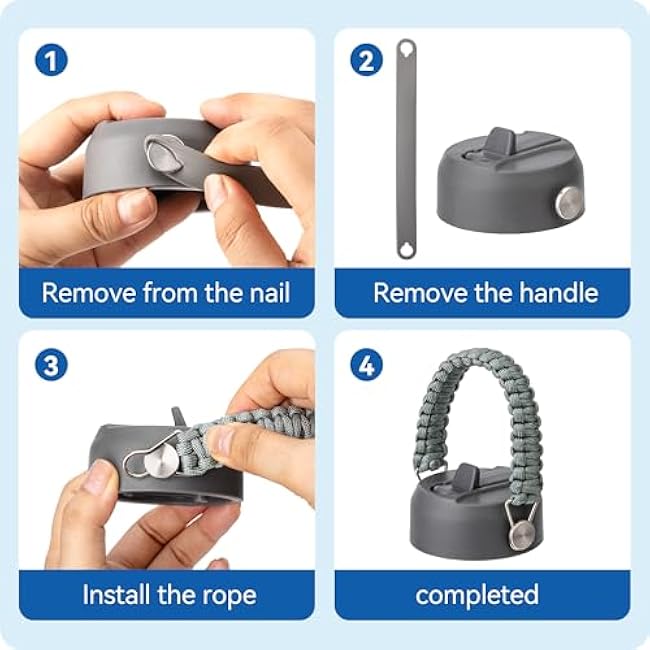 1
Remove from the nail

2
Remove the handle

3
Install the rope

4
completed