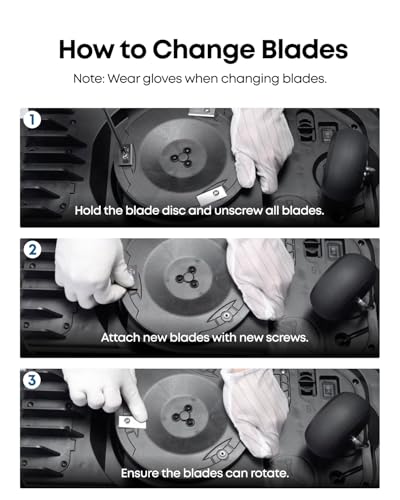 How to Change Blades

Note: Wear gloves when changing blades.

1

Hold the blade disc and unscrew all blades.

2

Attach new blades with new screws.

3

Ensure the blades can rotate.