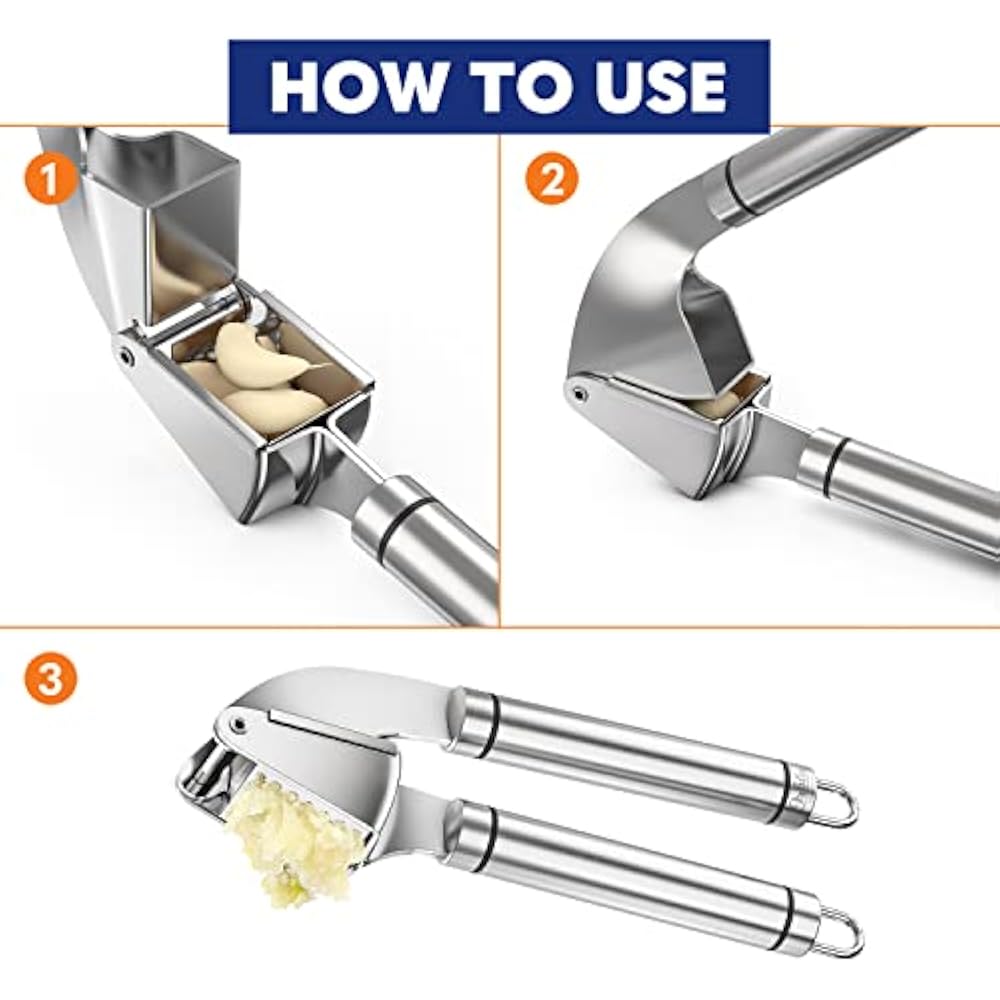 HOW TO USE

1

2

3