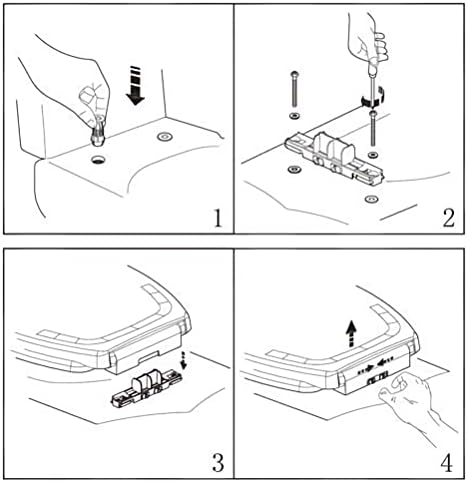 1

2

3

4