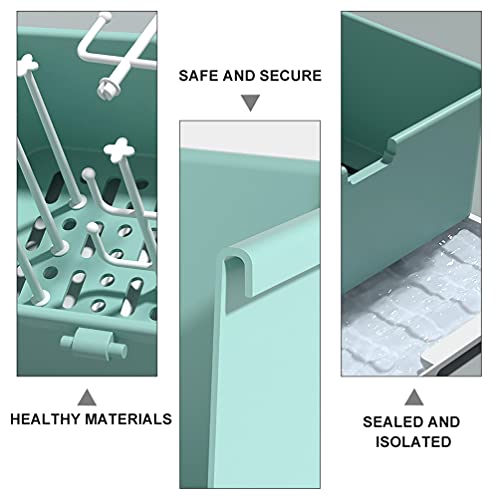 SAFE AND SECURE

HEALTHY MATERIALS

SEALED AND ISOLATED