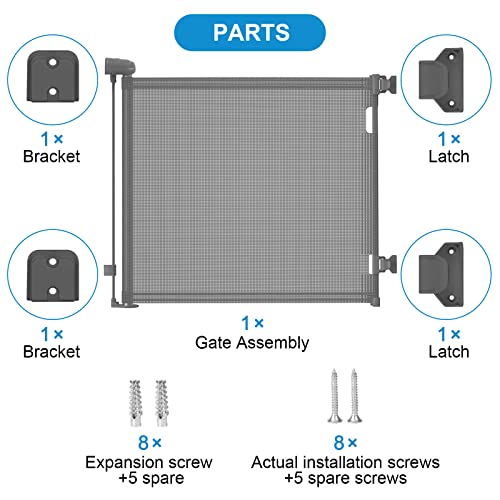 PARTS

1×
Bracket

1×
Latch

1×
Bracket

1×
Gate Assembly

1×
Latch

8×
Expansion screw
+5 spare

8×
Actual installation screws
+5 spare screws