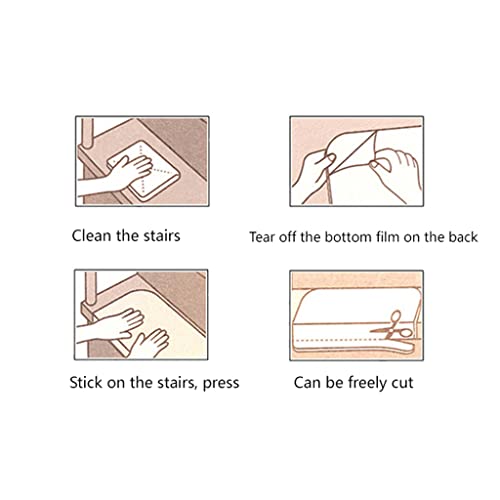 Clean the stairs

Tear off the bottom film on the back

Stick on the stairs, press

Can be freely cut