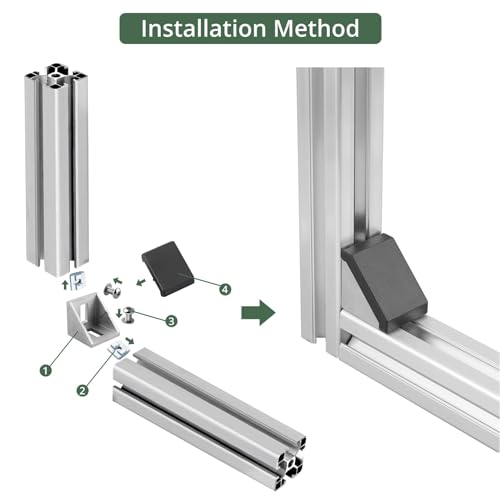 Installation Method

4
3
1
2