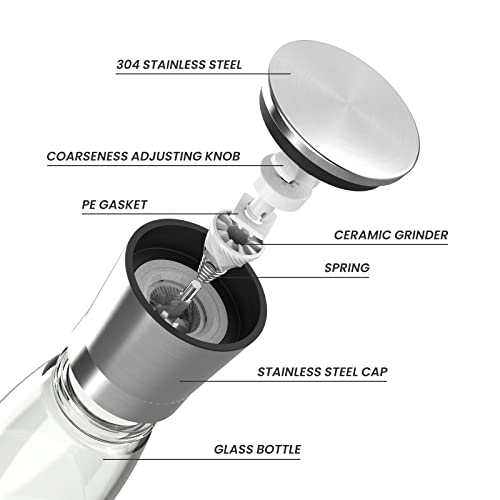 304 STAINLESS STEEL

COARSENESS ADJUSTING KNOB

PE GASKET

CERAMIC GRINDER

SPRING

STAINLESS STEEL CAP

GLASS BOTTLE