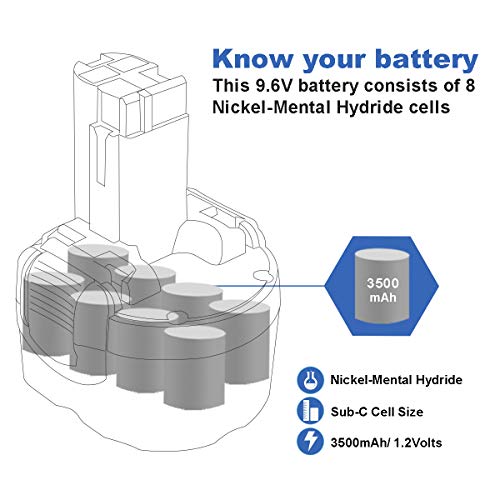 Know your battery
This 9.6V battery consists of 8 Nickel-Mental Hydride cells

3500 mAh

Nickel-Mental Hydride

Sub-C Cell Size

3500mAh/ 1.2Volts