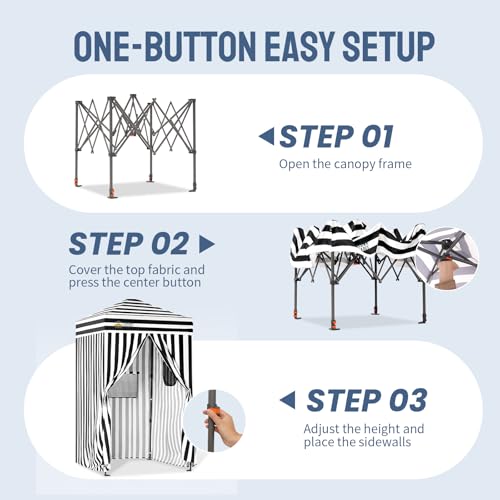 ONE-BUTTON EASY SETUP

STEP 01
Open the canopy frame

STEP 02
Cover the top fabric and press the center button

STEP 03
Adjust the height and place the sidewalls