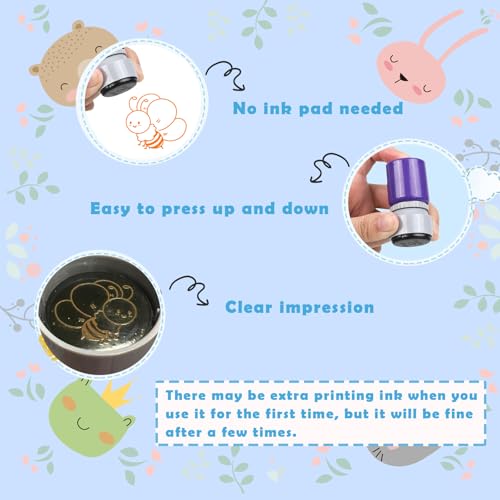 No ink pad needed

Easy to press up and down

Clear impression

There may be extra printing ink when you use it for the first time, but it will be fine after a few times.