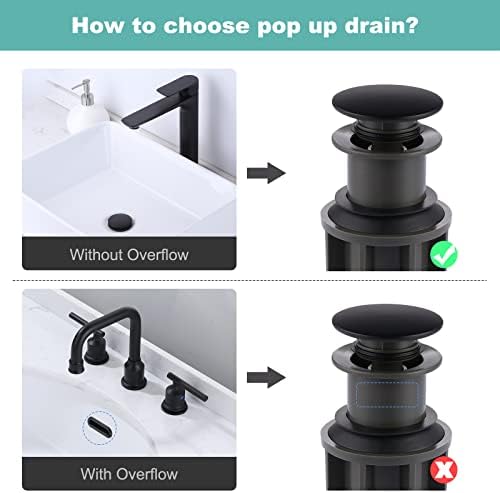 How to choose pop up drain?

Without Overflow

With Overflow