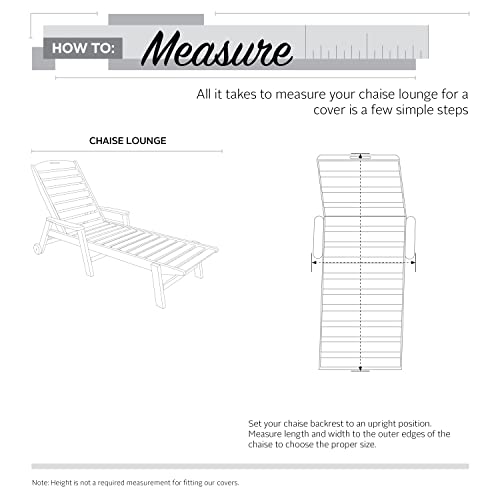 HOW TO: Measure

All it takes to measure your chaise lounge for a cover is a few simple steps

CHAISE LOUNGE

Set your chaise backrest to an upright position. Measure length and width to the outer edges of the chaise to choose the proper size.

Note: Height is not a required measurement for fitting our covers.