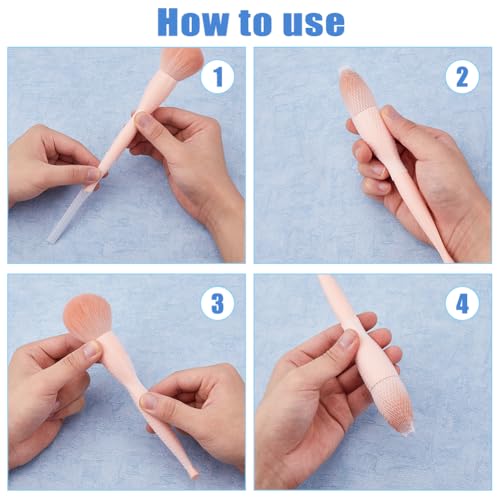 How to use

1

2

3

4