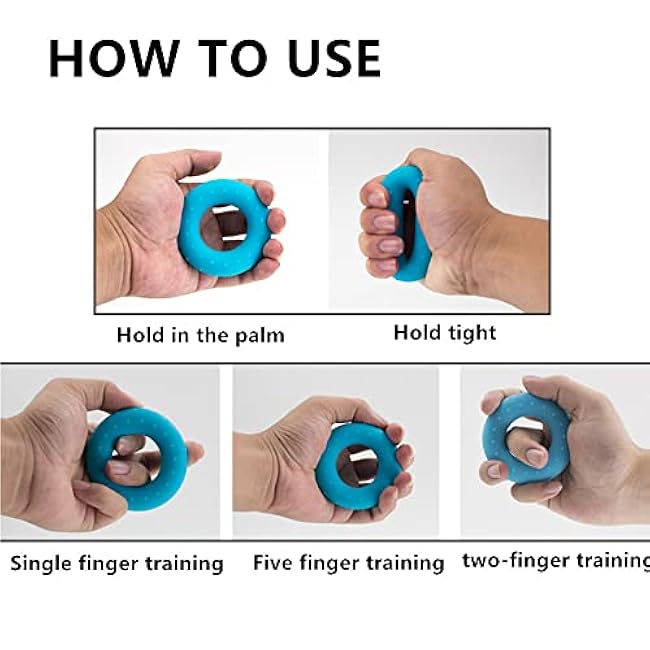 HOW TO USE

Hold in the palm

Hold tight

Single finger training

Five finger training

two-finger training