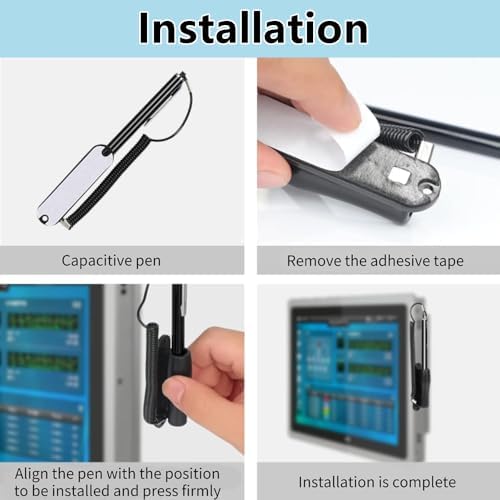 Installation

Capacitive pen

Remove the adhesive tape

Align the pen with the position to be installed and press firmly

Installation is complete