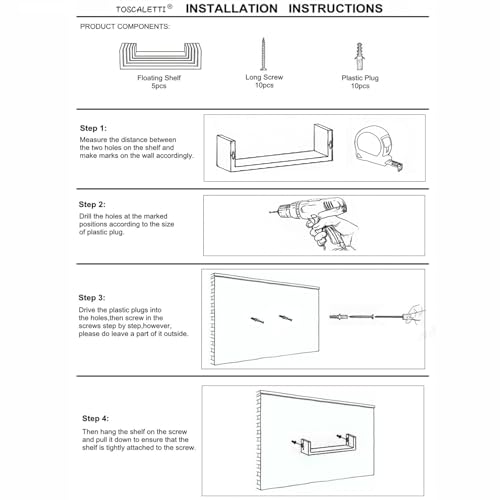 TOSCALETTI® INSTALLATION INSTRUCTIONS

PRODUCT COMPONENTS:

Floating Shelf
5pcs

Long Screw
10pcs

Plastic Plug
10pcs

Step 1:
Measure the distance between the two holes on the shelf and make marks on the wall accordingly.

Step 2:
Drill the holes at the marked positions according to the size of plastic plug.

Step 3:
Drive the plastic plugs into the holes,then screw in the screws step by step,however, please do leave a part of it outside.

Step 4:
Then hang the shelf on the screw and pull it down to ensure that the shelf is tightly attached to the screw.