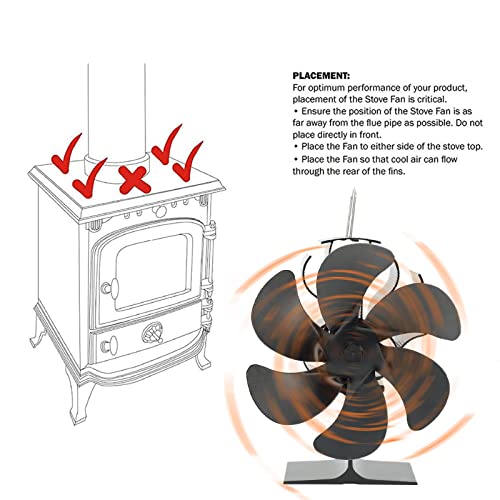 PLACEMENT:
For optimum performance of your product, placement of the Stove Fan is critical.
• Ensure the position of the Stove Fan is as far away from the flue pipe as possible. Do not place directly in front.
• Place the Fan to either side of the stove top.
• Place the Fan so that cool air can flow through the rear of the fins.