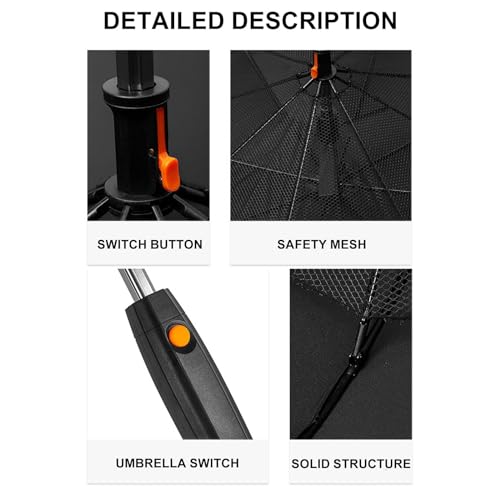 DETAILED DESCRIPTION

SWITCH BUTTON

SAFETY MESH

UMBRELLA SWITCH

SOLID STRUCTURE