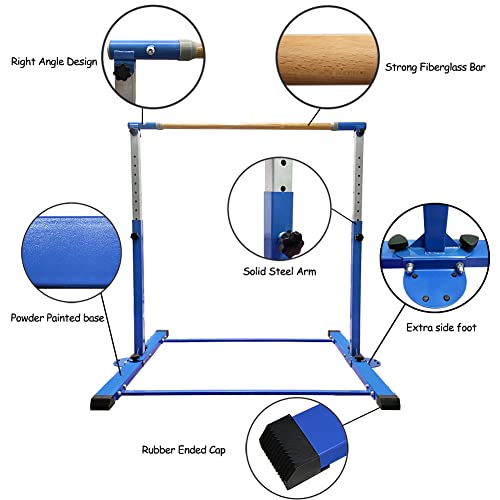 Right Angle Design

Strong Fiberglass Bar

Solid Steel Arm

Powder Painted base

Extra side foot

Rubber Ended Cap