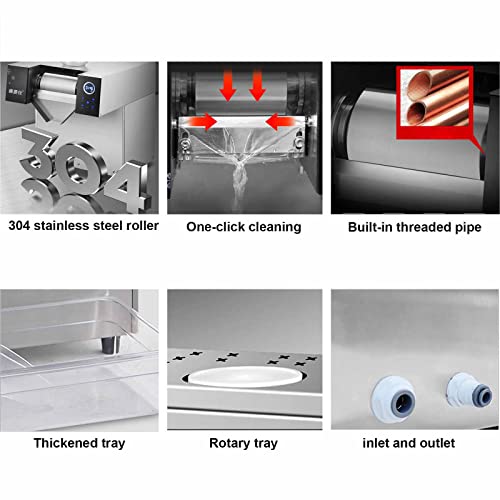 304

304 stainless steel roller

One-click cleaning

Built-in threaded pipe

Thickened tray

Rotary tray

inlet and outlet