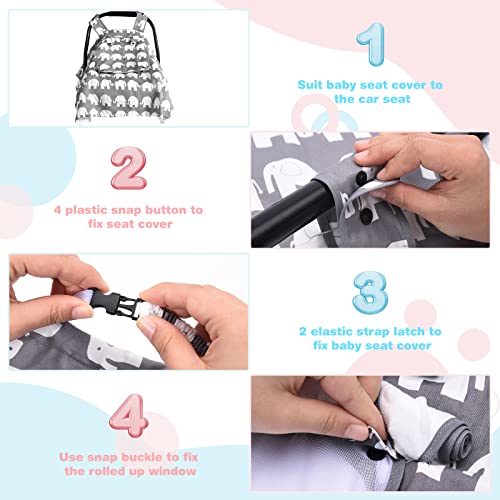 1

Suit baby seat cover to the car seat

2

4 plastic snap button to fix seat cover

3

2 elastic strap latch to fix baby seat cover

4

Use snap buckle to fix the rolled up window