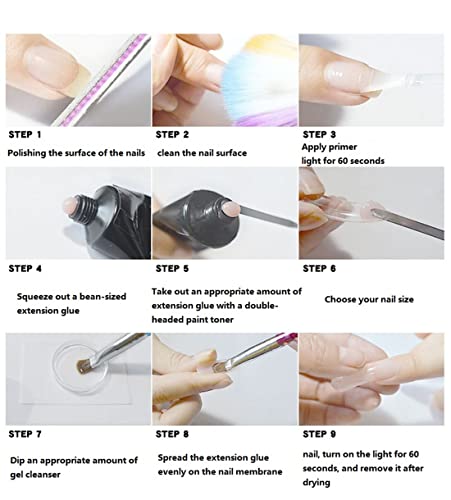 STEP 1

Polishing the surface of the nails

STEP 2

clean the nail surface

STEP 3

Apply primer
light for 60 seconds

STEP 4

Squeeze out a bean-sized extension glue

STEP 5

Take out an appropriate amount of extension glue with a double-headed paint toner

STEP 6

Choose your nail size

STEP 7

Dip an appropriate amount of gel cleanser

STEP 8

Spread the extension glue evenly on the nail membrane

STEP 9

nail, turn on the light for 60 seconds, and remove it after drying