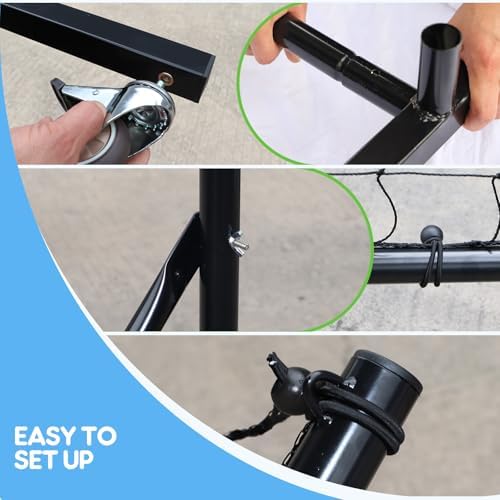 EASY TO SET UP