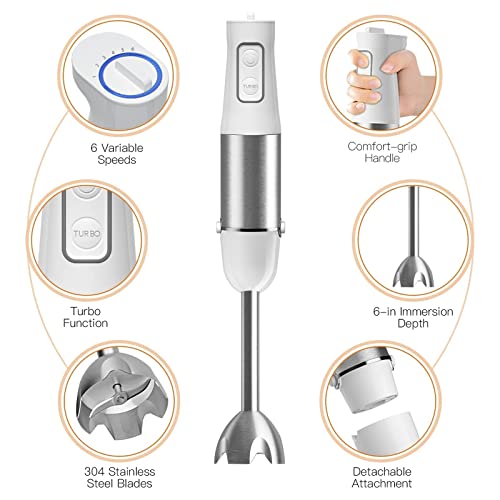 1 2 3 4 5 6

6 Variable Speeds

TURBO

Turbo Function

304 Stainless Steel Blades

TURBO

Comfort-grip Handle

6-in Immersion Depth

Detachable Attachment