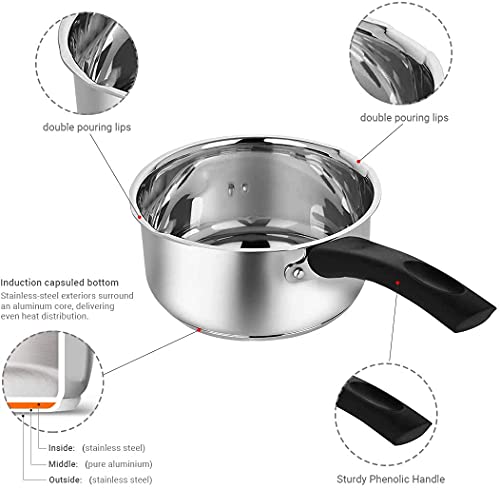 double pouring lips

double pouring lips

Induction capsuled bottom
Stainless-steel exteriors surround an aluminum core, delivering even heat distribution.

Inside: (stainless steel)
Middle: (pure aluminium)
Outside: (stainless steel)

Sturdy Phenolic Handle