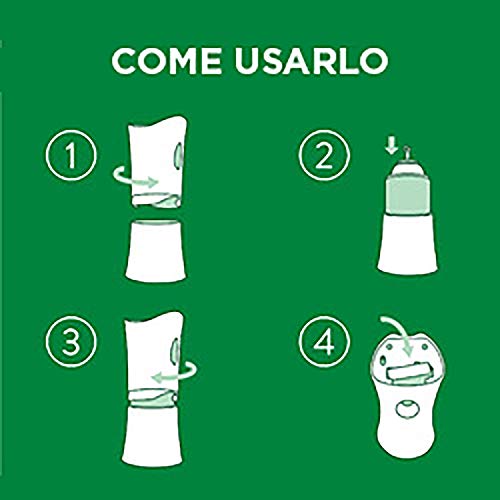 COME USARLO

1

2

3

4