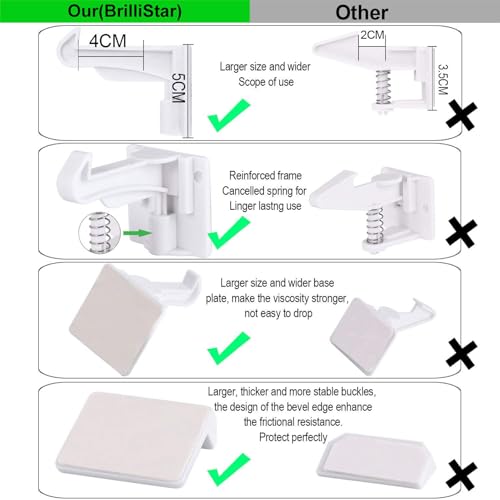 Our(BrilliStar)

Other

4CM

5CM

Larger size and wider Scope of use

2CM

3.5CM

Reinforced frame Cancelled spring for Linger lastng use

Larger size and wider base plate, make the viscosity stronger, not easy to drop

Larger, thicker and more stable buckles, the design of the bevel edge enhance the frictional resistance. Protect perfectly