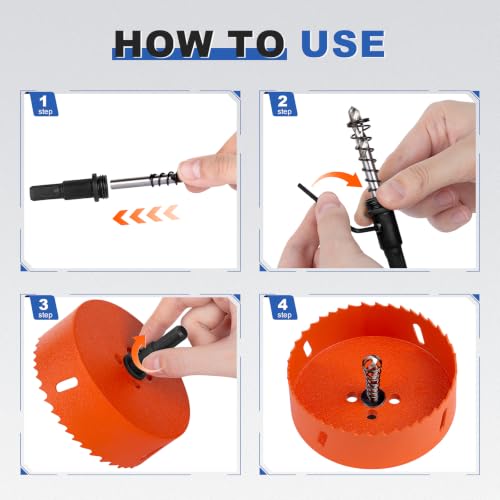 HOW TO USE

1 step

2 step

3 step

4 step