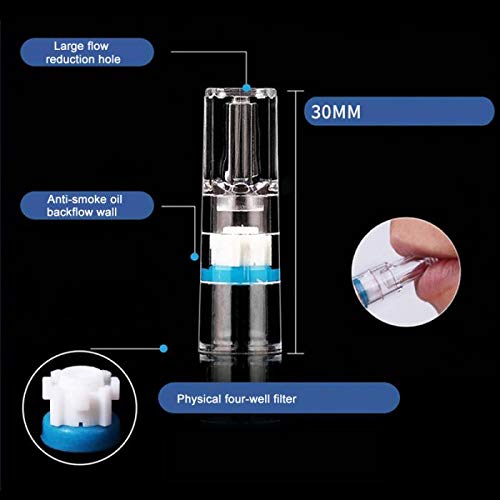 Large flow reduction hole

30MM

Anti-smoke oil backflow wall

Physical four-well filter