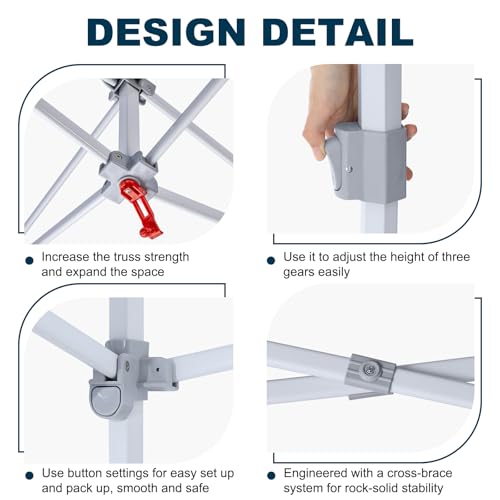 DESIGN DETAIL

Increase the truss strength and expand the space

Use it to adjust the height of three gears easily

Use button settings for easy set up and pack up, smooth and safe

Engineered with a cross-brace system for rock-solid stability