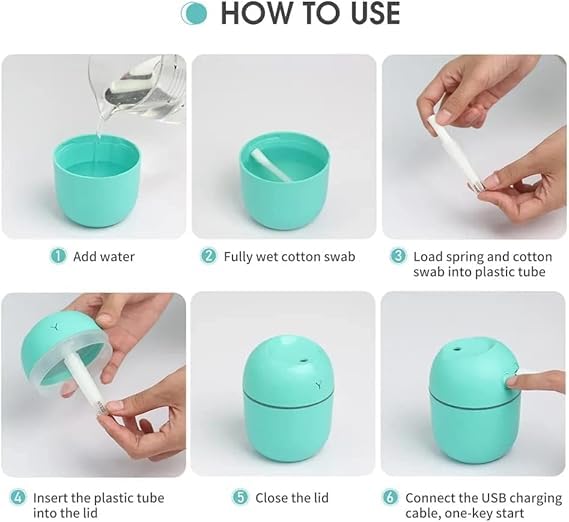 HOW TO USE

1 Add water

2 Fully wet cotton swab

3 Load spring and cotton swab into plastic tube

4 Insert the plastic tube into the lid

5 Close the lid

6 Connect the USB charging cable, one-key start