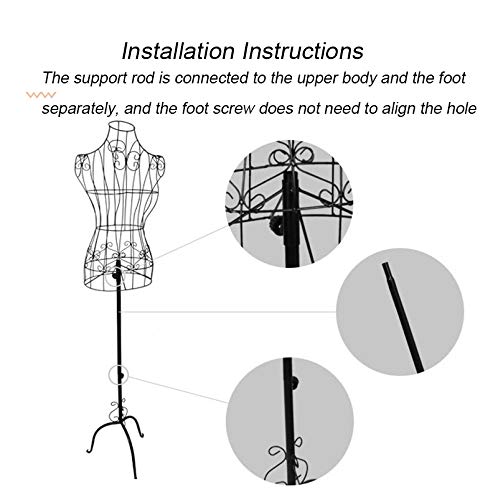 Installation Instructions

The support rod is connected to the upper body and the foot separately, and the foot screw does not need to align the hole