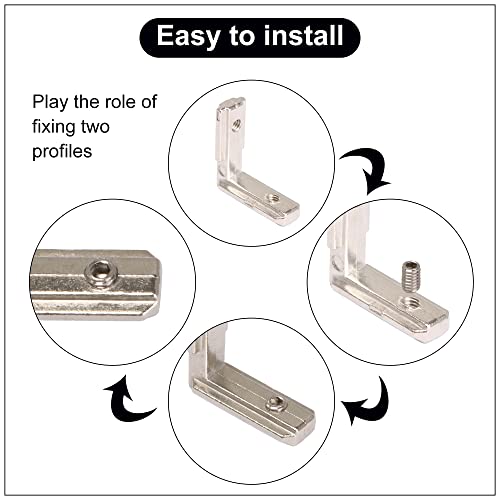 Easy to install

Play the role of fixing two profiles