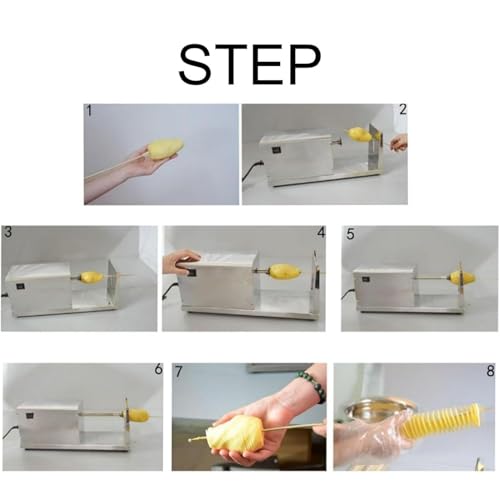 STEP

1

2

3

4

5

6

7

8