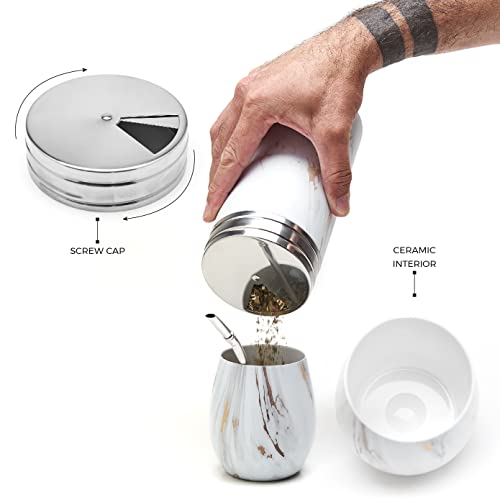 SCREW CAP

CERAMIC INTERIOR