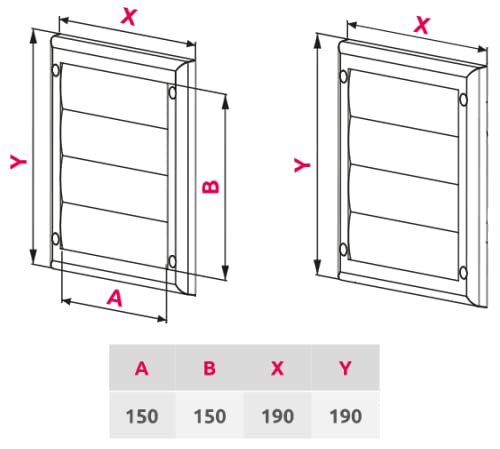 X
Y
B
A
X
Y

| A | B | X | Y |
|---|---|---|---|
| 150 | 150 | 190 | 190 |