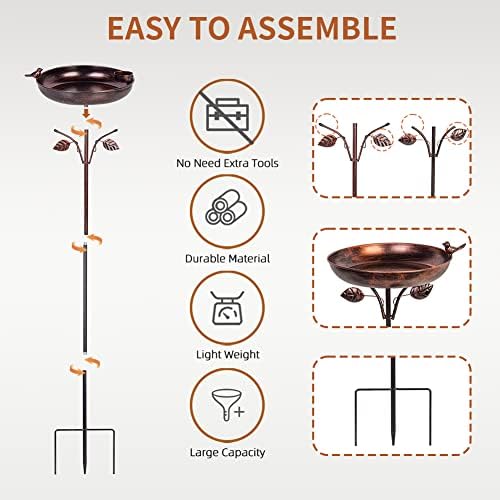 EASY TO ASSEMBLE

No Need Extra Tools

Durable Material

Light Weight

Large Capacity